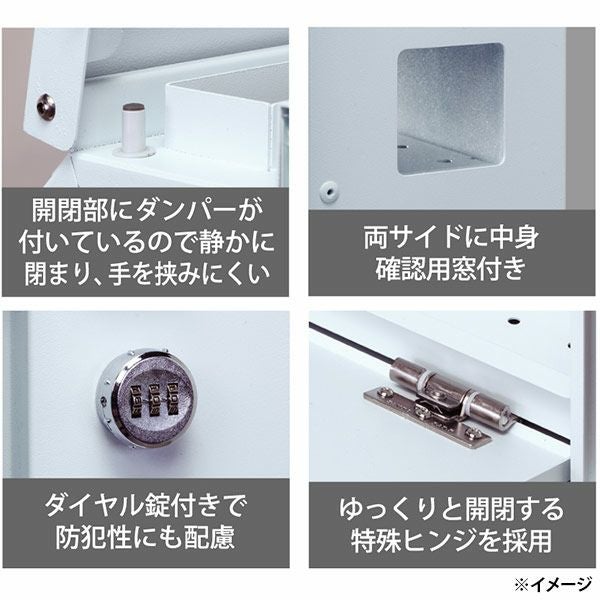 開閉部にダンパーが付いているので静かに閉まり、手を挟みにくい

両サイドに中身確認用窓付き

ダイヤル錠付きで防犯性にも配慮

ゆっくりと開閉する特殊ヒンジを採用

※イメージ