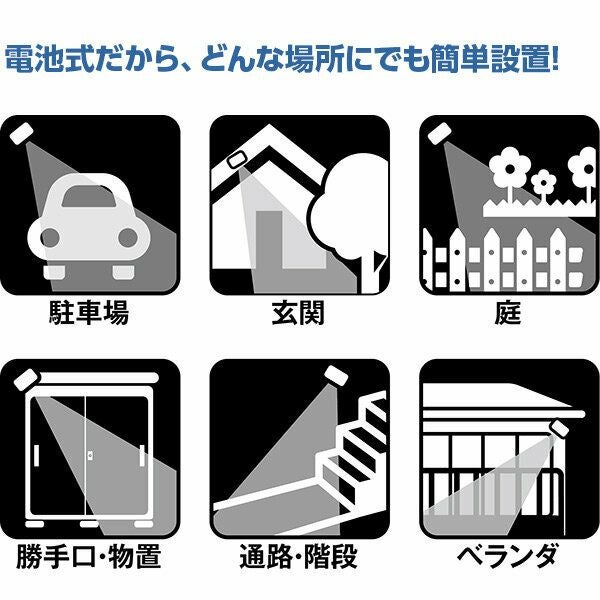 電池式だから、どんな場所にでも簡単設置!

駐車場

玄関

庭

勝手口・物置

通路・階段

ベランダ