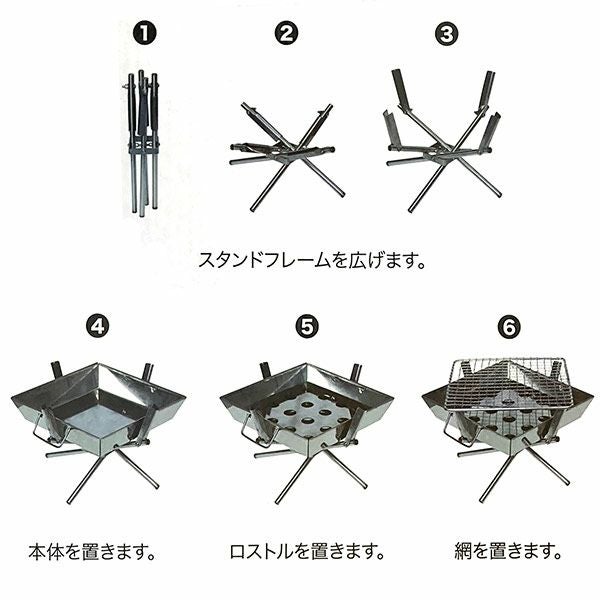 ❶ ❷ ❸

スタンドフレームを広げます。

❹ ❺ ❻

本体を置きます。

ロストルを置きます。

網を置きます。