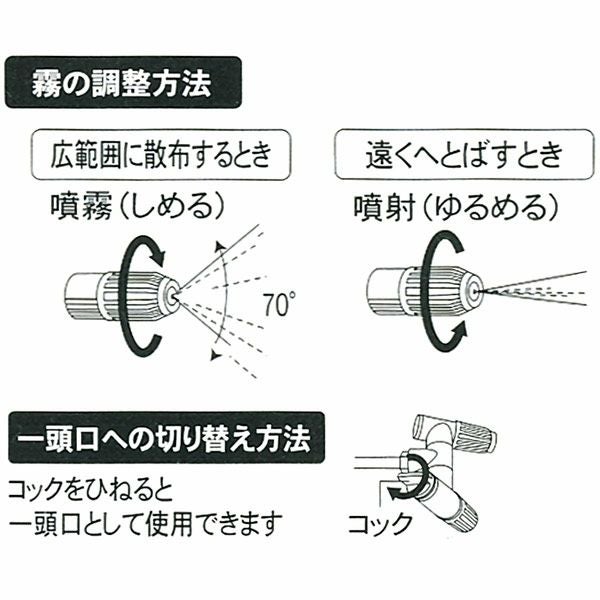 霧の調整方法

広範囲に散布するとき

噴霧（しめる）

70°

遠くへとばすとき

噴射（ゆるめる）

一頭口への切り替え方法

コックをひねると
一頭口として使用できます

コック