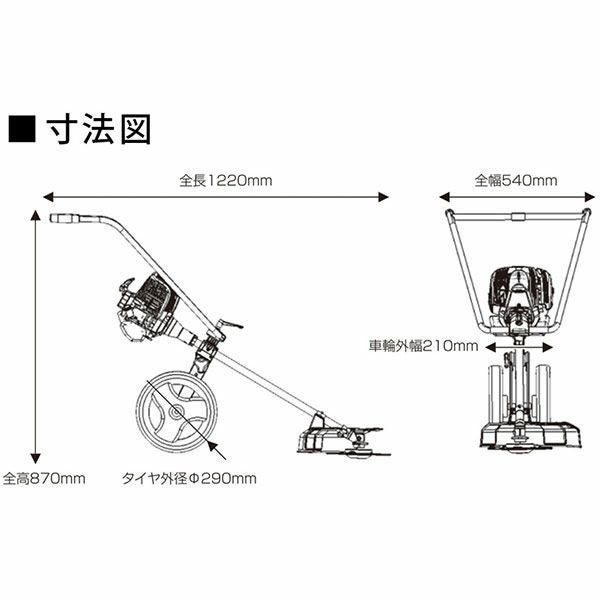 ■寸法図

全長1220mm

全幅540mm

車輪外幅210mm

全高870mm

タイヤ外径Φ290mm