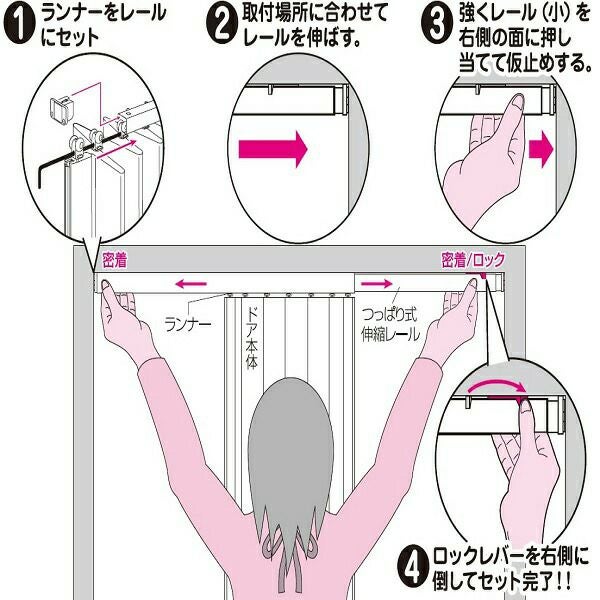 1 ランナーをレールにセット

2 取付場所に合わせてレールを伸ばす。

3 強くレール（小）を右側の面に押し当てて仮止めする。

密着

密着/ロック

ランナー

ドア本体

つっぱり式伸縮レール

4 ロックレバーを右側に倒してセット完了！！