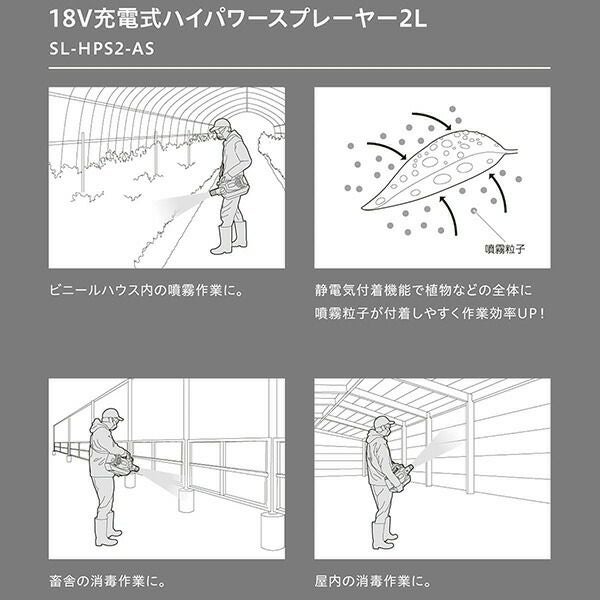 18V充電式ハイパワースプレーヤー2L
SL-HPS2-AS

ビニールハウス内の噴霧作業に。

噴霧粒子

静電気付着機能で植物などの全体に噴霧粒子が付着しやすく作業効率UP！

畜舎の消毒作業に。

屋内の消毒作業に。