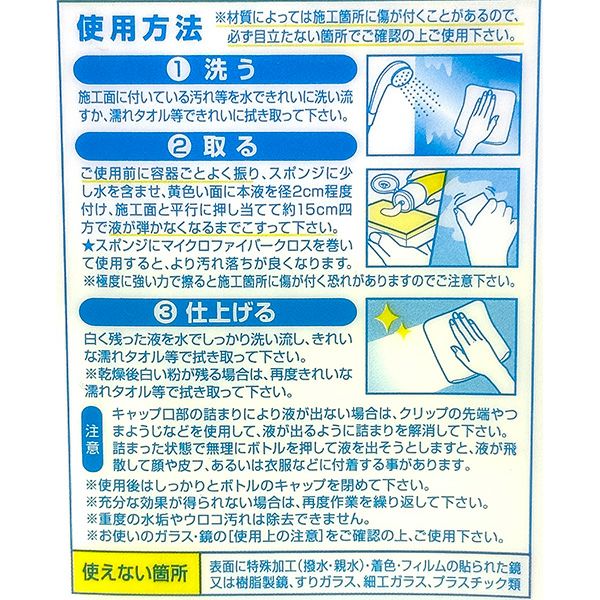 使用方法 ※材質によっては施工箇所に傷が付くことがあるので、必ず目立たない箇所でご確認の上ご使用下さい。

① 洗う

施工面に付いている汚れ等を水できれいに洗い流すか、濡れタオル等できれいに拭き取って下さい。

② 取る

ご使用前に容器ごとよく振り、スポンジに少し水を含ませ、黄色い面に本液を径2cm程度付け、施工面と平行に押し当てて約15cm四方で液が弾かなくなるまでこすって下さい。
★スポンジにマイクロファイバークロスを巻いて使用すると、より汚れ落ちが良くなります。
※極度に強い力で擦ると施工箇所に傷が付く恐れがありますのでご注意下さい。

③ 仕上げる

白く残った液を水でしっかり洗い流し、きれいな濡れタオル等で拭き取って下さい。
※乾燥後白い粉が残る場合は、再度きれいな濡れタオル等で拭き取って下さい。

注意 キャップ口部の詰まりにより液が出ない場合は、クリップの先端やつまようじなどを使用して、液が出るように詰まりを解消して下さい。詰まった状態で無理にボトルを押して液を出そうとしますと、液が飛散して顔や皮フ、あるいは衣服などに付着する事があります。

※使用後はしっかりとボトルのキャップを閉めて下さい。
※充分な効果が得られない場合は、再度作業を繰り返して下さい。
※重度の水垢やウロコ汚れは除去できません。
※お使いのガラス・鏡の[使用上の注意]をご確認の上、ご使用下さい。

使えない箇所 表面に特殊加工(撥水・親水)・着色・フィルムの貼られた鏡又は樹脂製鏡、すりガラス、細工ガラス、プラスチック類