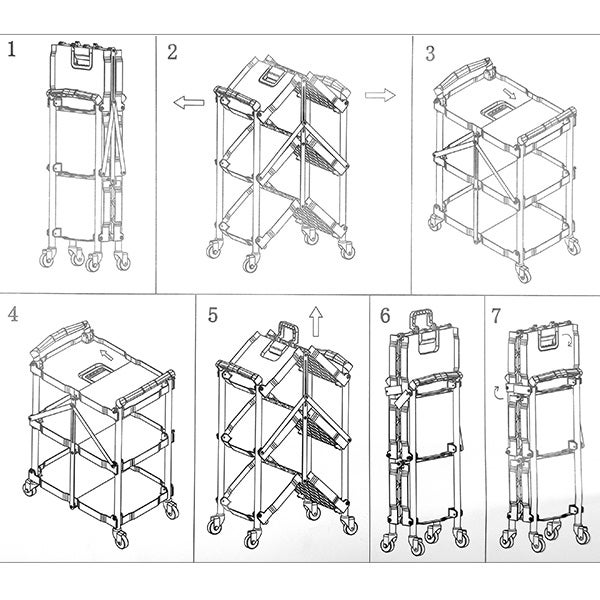 1

2

3

4

5

6

7